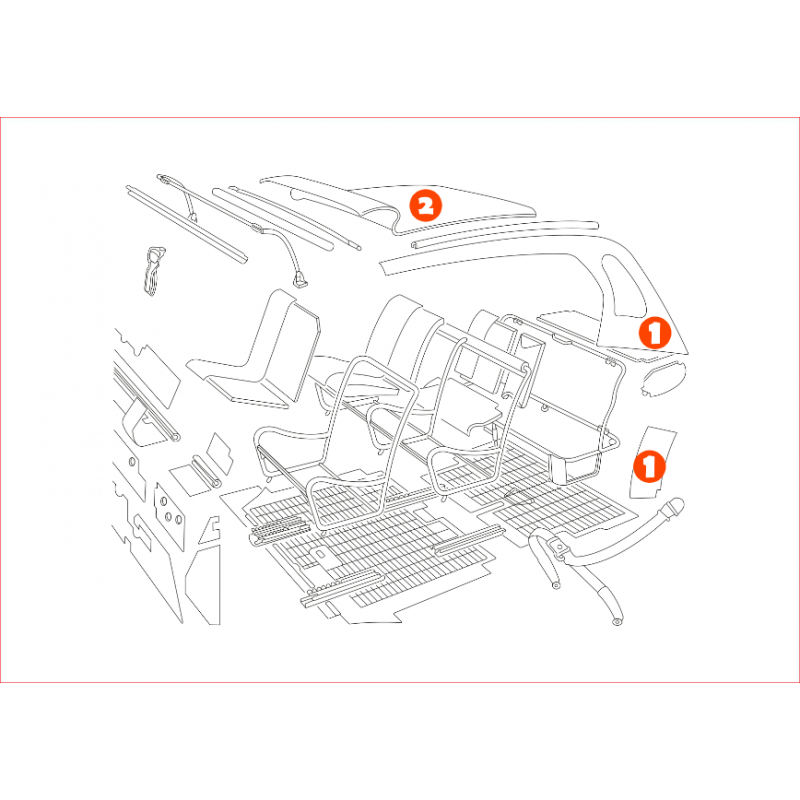 2
1
1