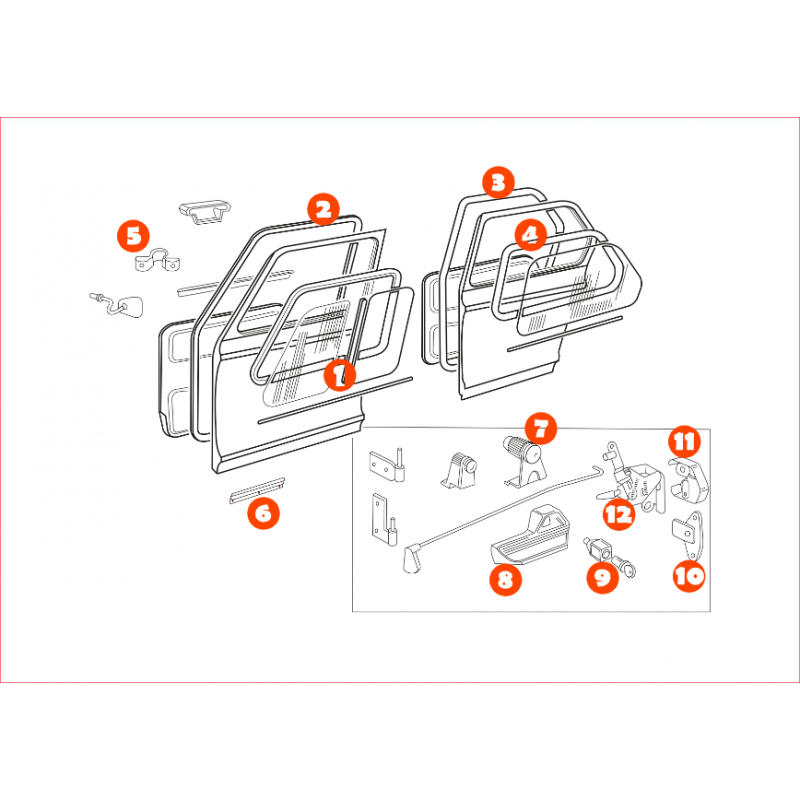 5
2
3
4
1
6
7
11
12
8
9
10