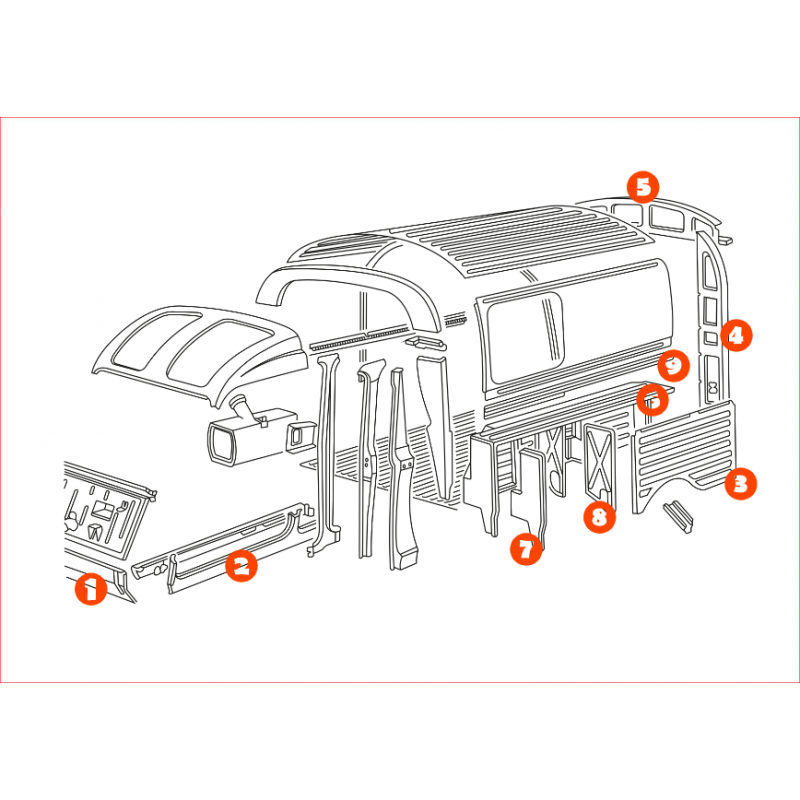 5
4
9
6
3
8
7
2
1