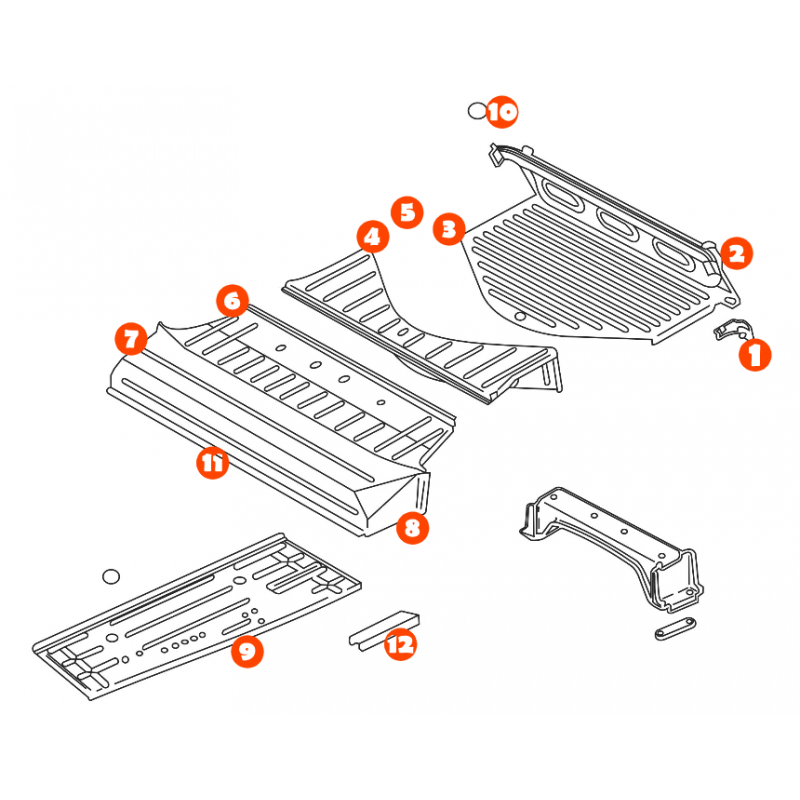 10
5
4
3
2
6
7
1
11
8
9
12