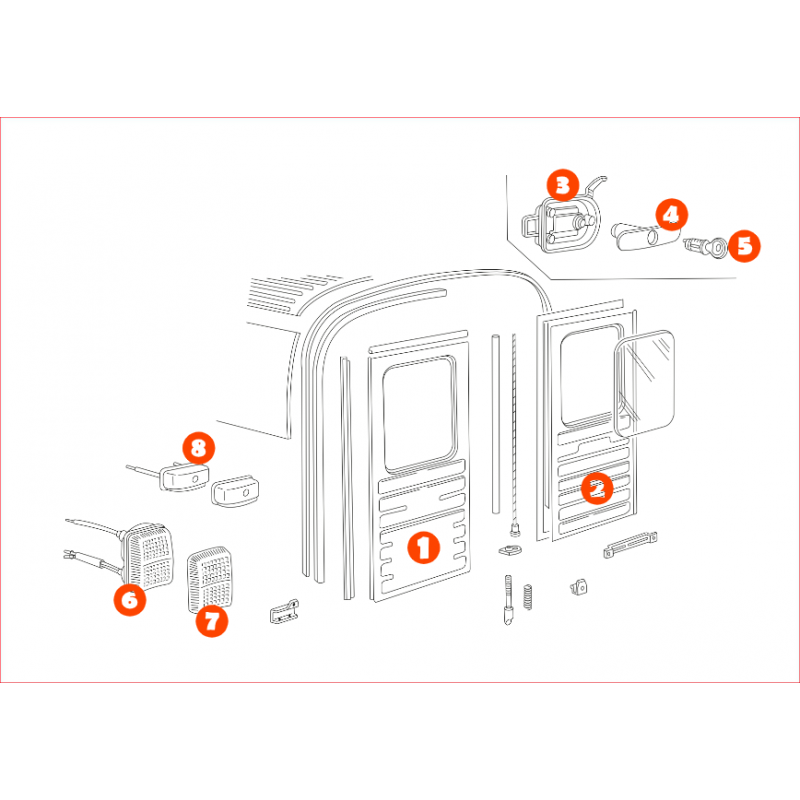 3
4
5
8
2
1
6
7