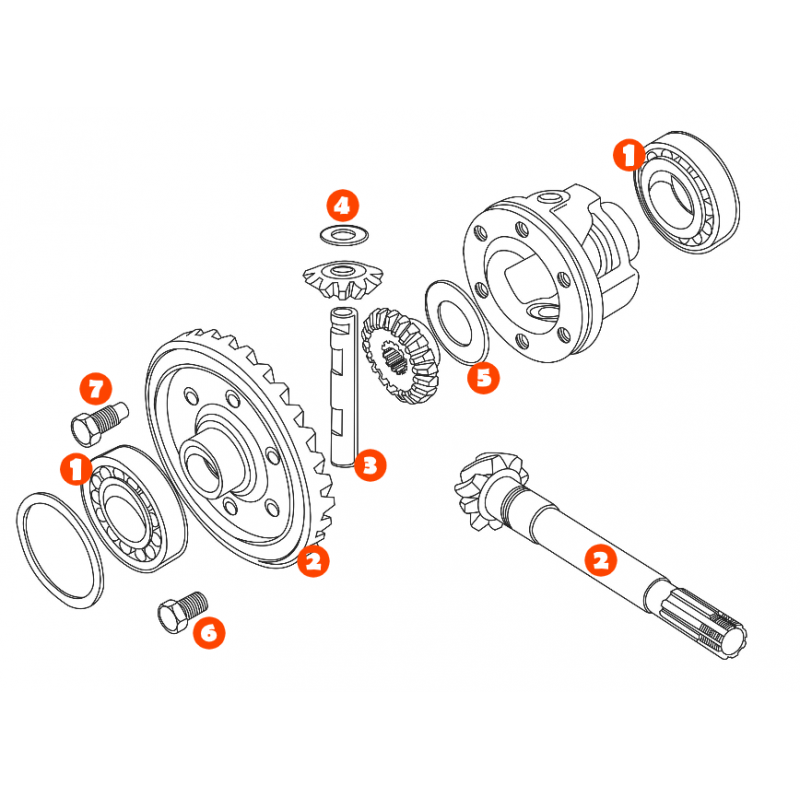 1
4
5
7
1
3
2
2
6