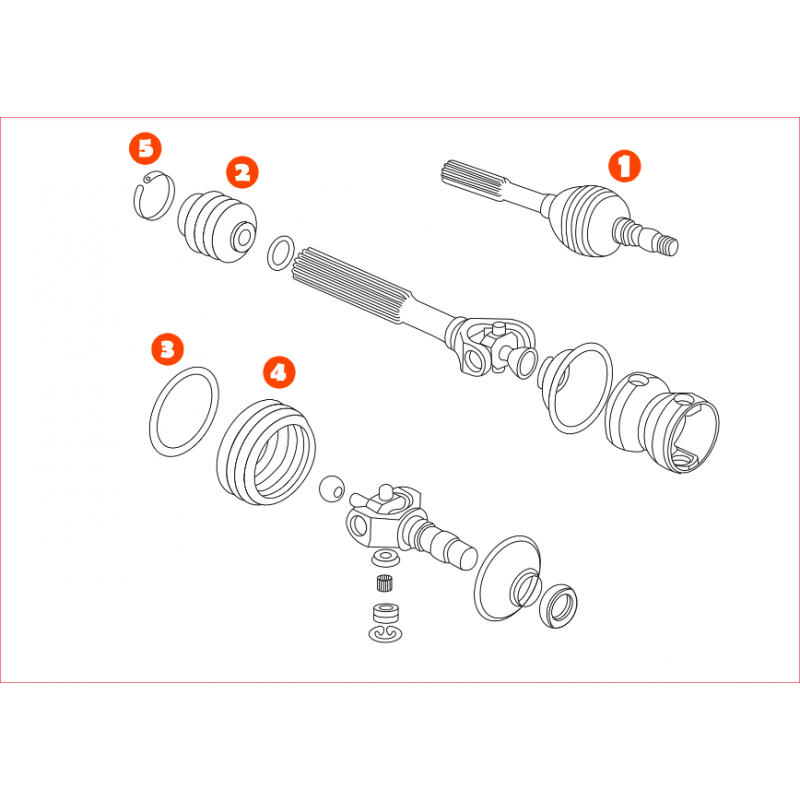 5
2
1
3
4