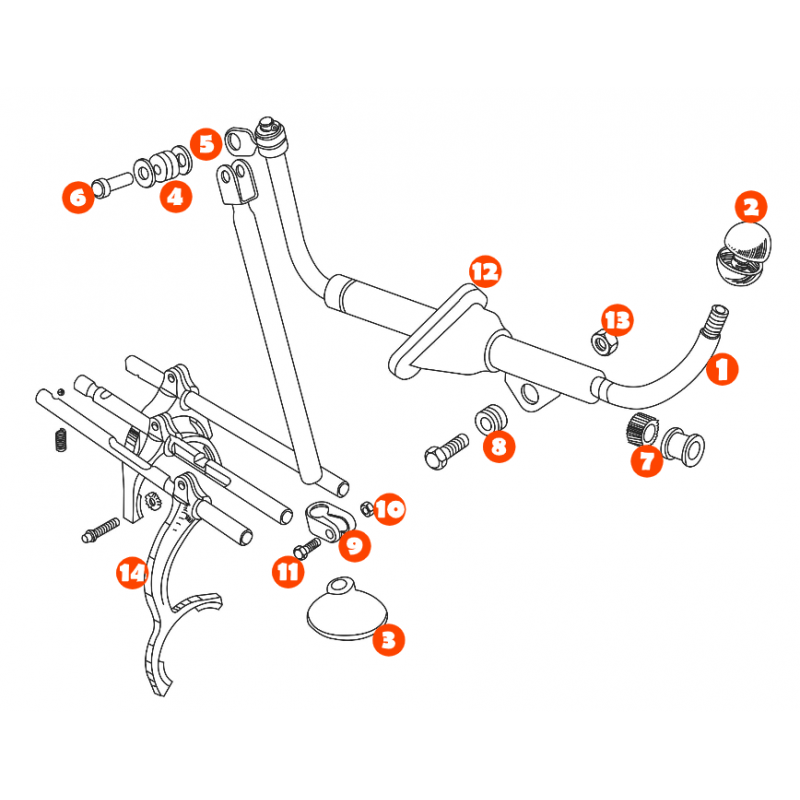 5
6
4
2
12
13
1
8
7
10
9
11
14
3