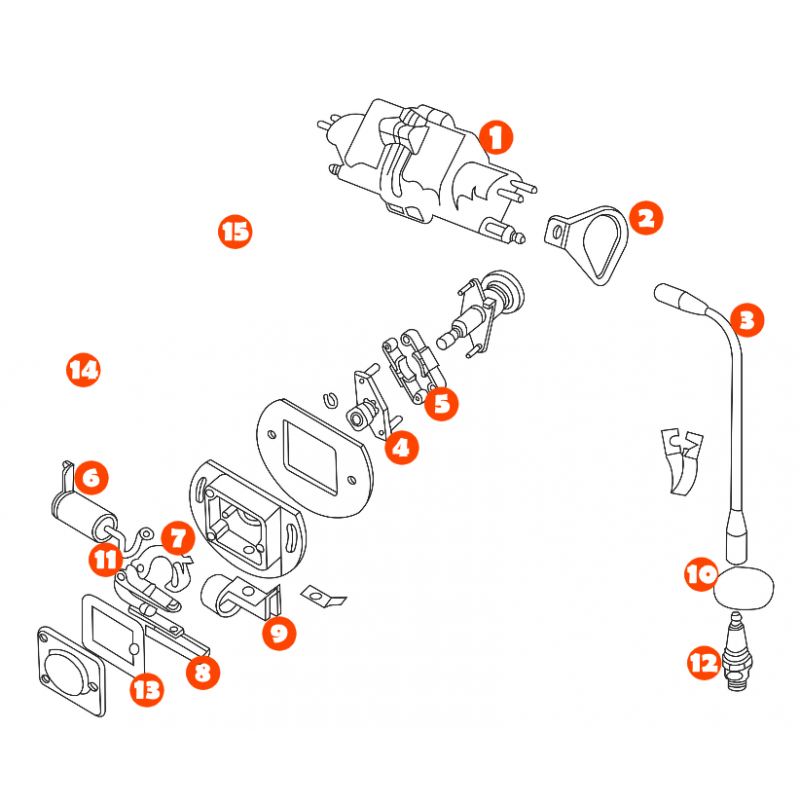 1
2
15
3
14
5
4
6
7
11
10
9
8
13
12