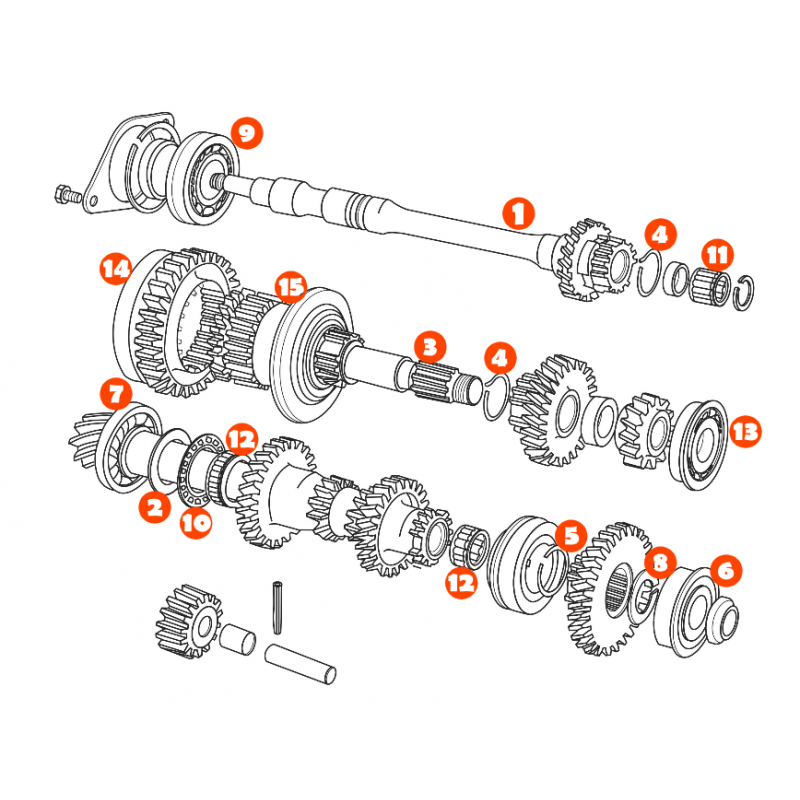 9
1
4
11
14
15
3
4
7
12
13
2
10
5
8
6
12