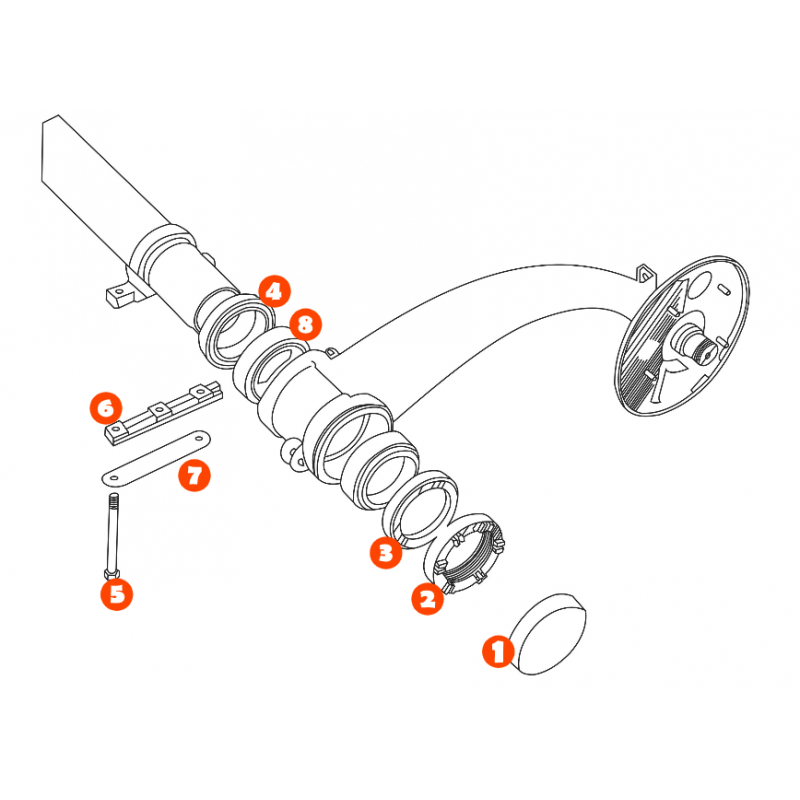 4
8
6
7
5
3
2
1