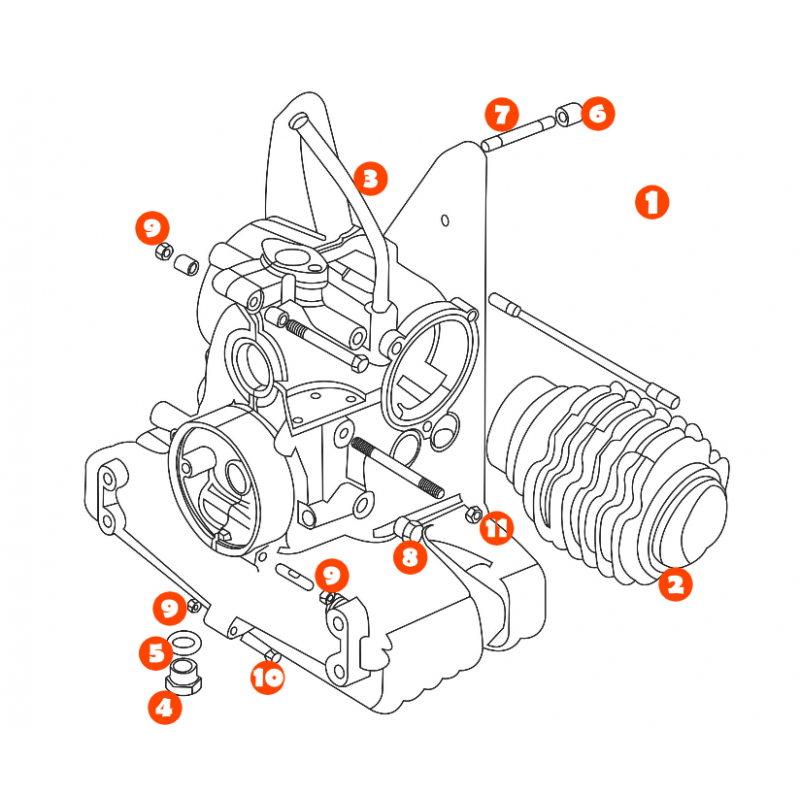 7
6
3
1
9
11
8
2
9
9
5
10
4